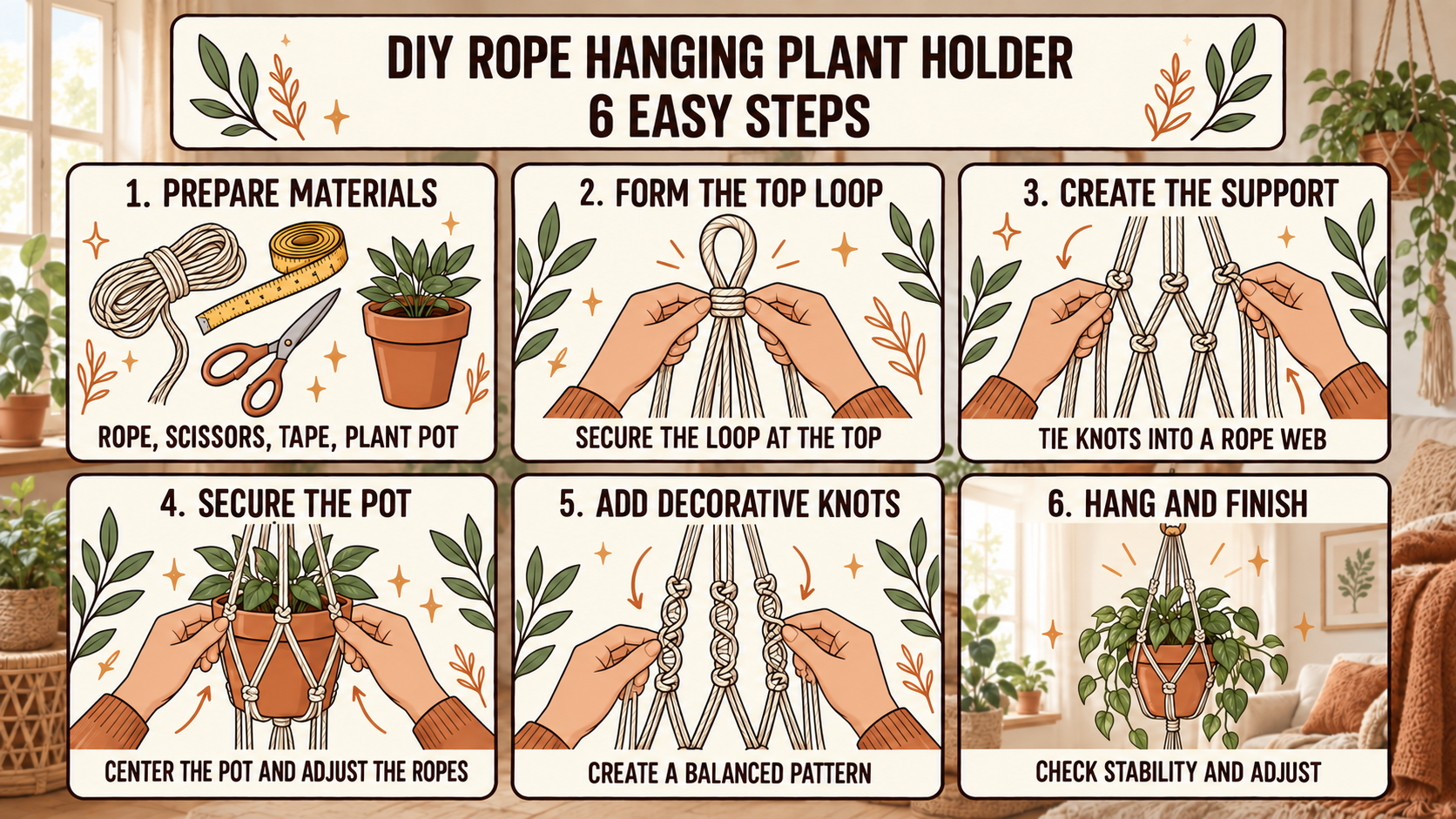 DIY ROPE HANGING PLANT HOLDER
6 EASY STEPS

1. PREPARE MATERIALS

ROPE, SCISSORS, TAPE, PLANT POT

2. FORM THE TOP LOOP

SECURE THE LOOP AT THE TOP

3. CREATE THE SUPPORT

TIE KNOTS INTO A ROPE WEB

4. SECURE THE POT

CENTER THE POT AND ADJUST THE ROPES

5. ADD DECORATIVE KNOTS

CREATE A BALANCED PATTERN

6. HANG AND FINISH

CHECK STABILITY AND ADJUST