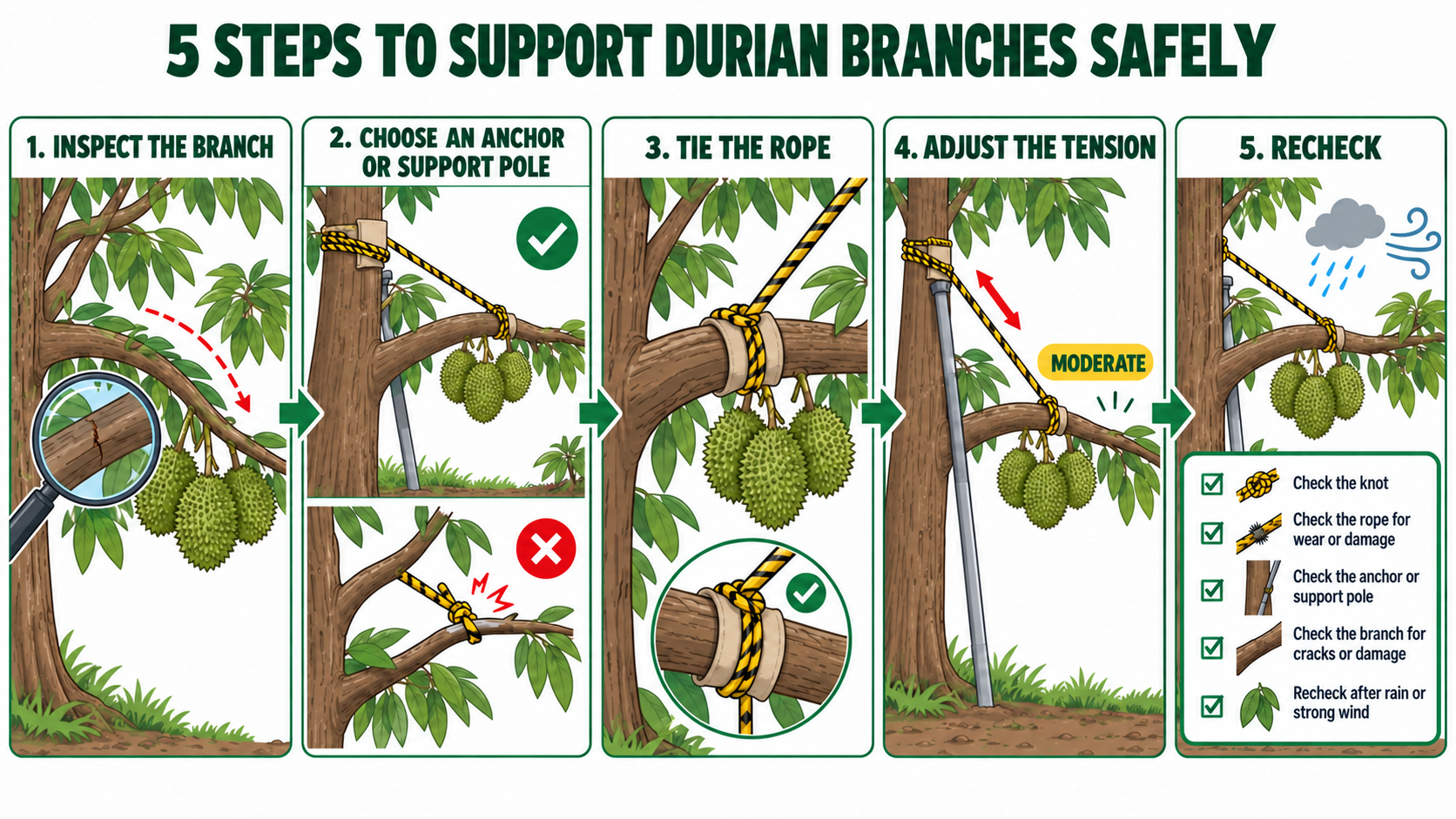 5 STEPS TO SUPPORT DURIAN BRANCHES SAFELY

1. INSPECT THE BRANCH

2. CHOOSE AN ANCHOR OR SUPPORT POLE

3. TIE THE ROPE

4. ADJUST THE TENSION

MODERATE

5. RECHECK

Check the knot

Check the rope for wear or damage

Check the anchor or support pole

Check the branch for cracks or damage

Recheck after rain or strong wind